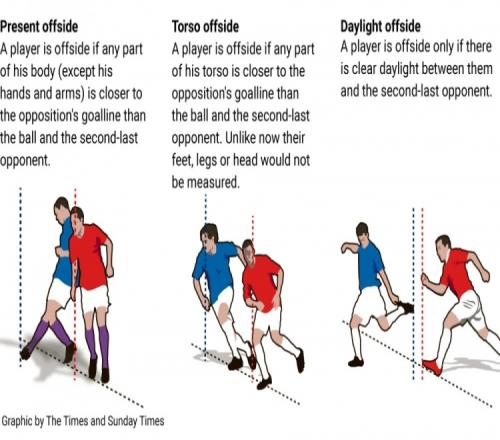 Present offside
A player is offside if any part of his body (except his hands and arms) is closer to the opposition's goalline than the ball and the second-last opponent.

Torso offside
A player is offside if any part of his torso is closer to the opposition's goalline than the ball and the second-last opponent. Unlike now their feet, legs or head would not be measured.

Daylight offside
A player is offside only if there is clear daylight between them and the second-last opponent.

Graphic by The Times and Sunday Times